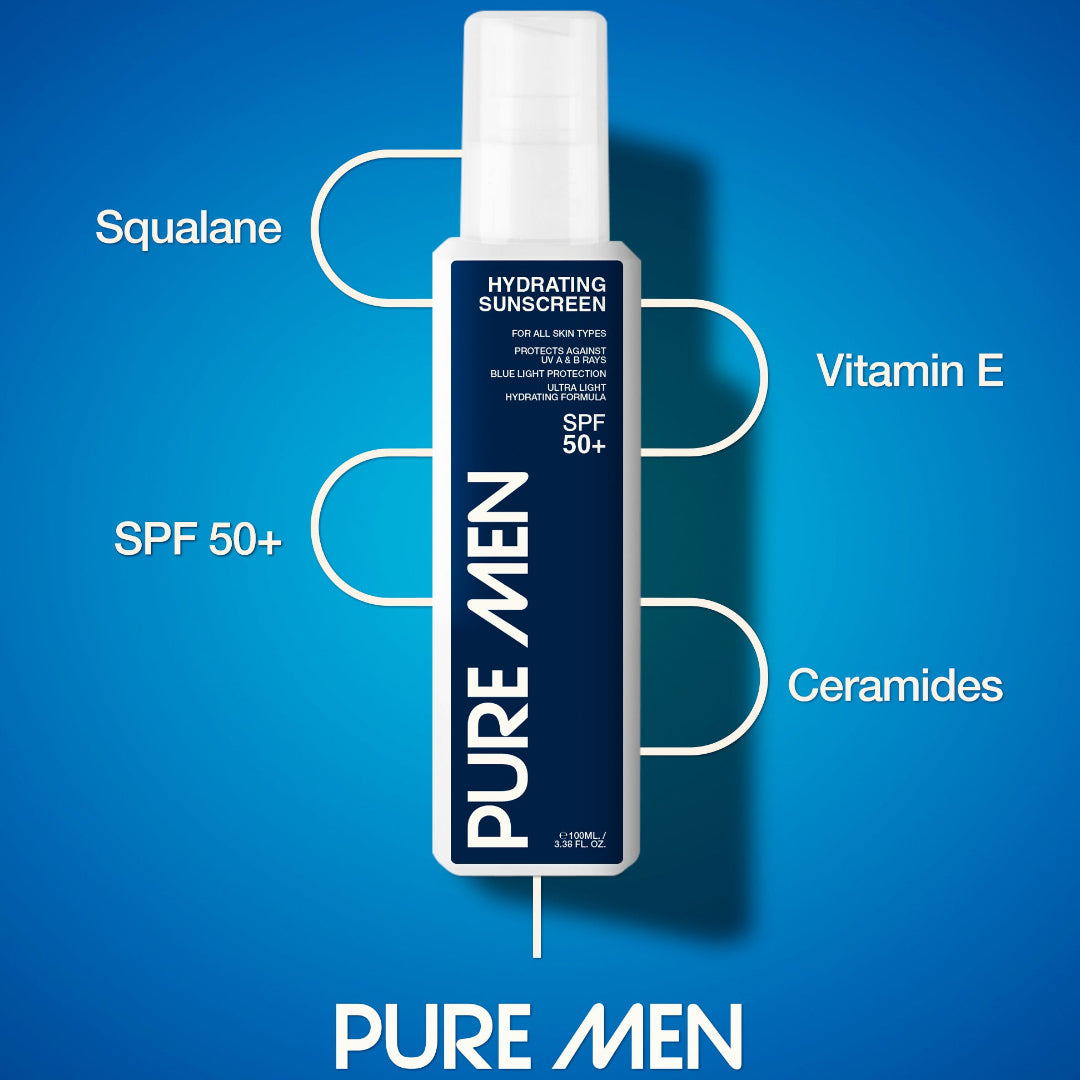 Squalane

Vitamin E

SPF 50+

Ceramides

HYDRATING SUNSCREEN

FOR ALL SKIN TYPES

PROTECTS AGAINST UV A & B RAYS

BLUE LIGHT PROTECTION

ULTRA LIGHT HYDRATING FORMULA

SPF 50+

PURE MEN

℮100ML./ 3.38 FL. OZ.

PURE MEN